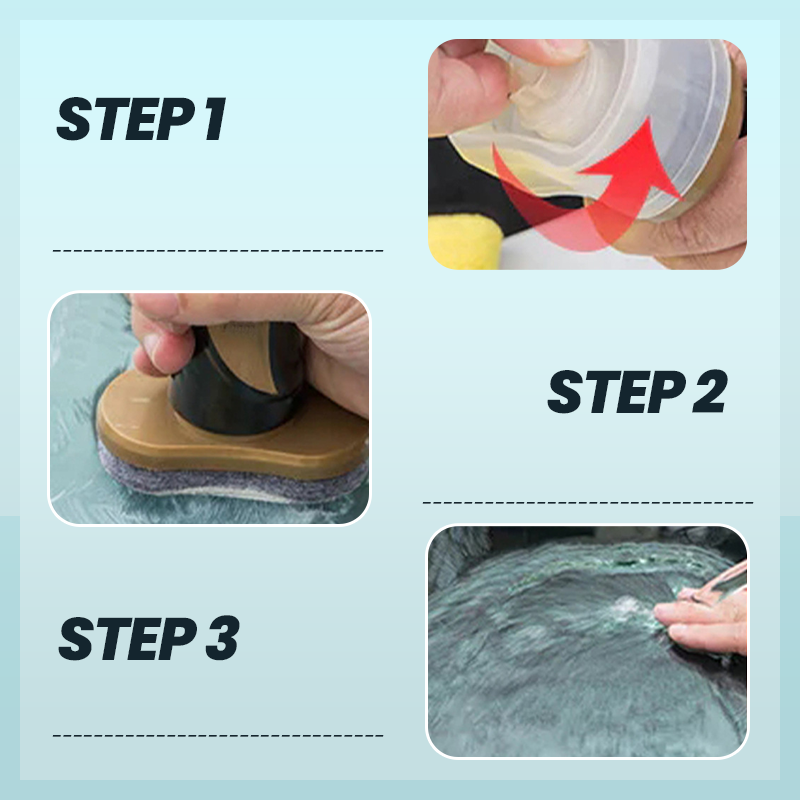 STEP 1

STEP 2

STEP 3