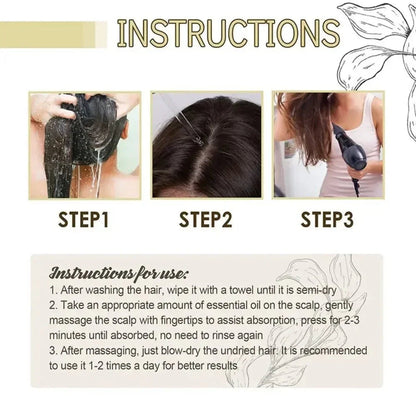 INSTRUCTIONS

STEP1

STEP2

STEP3

Instructions for use:
1. After washing the hair, wipe it with a towel until it is semi-dry
2. Take an appropriate amount of essential oil on the scalp, gently massage the scalp with fingertips to assist absorption, press for 2-3 minutes until absorbed, no need to rinse again
3. After massaging, just blow-dry the undried hair. It is recommended to use it 1-2 times a day for better results