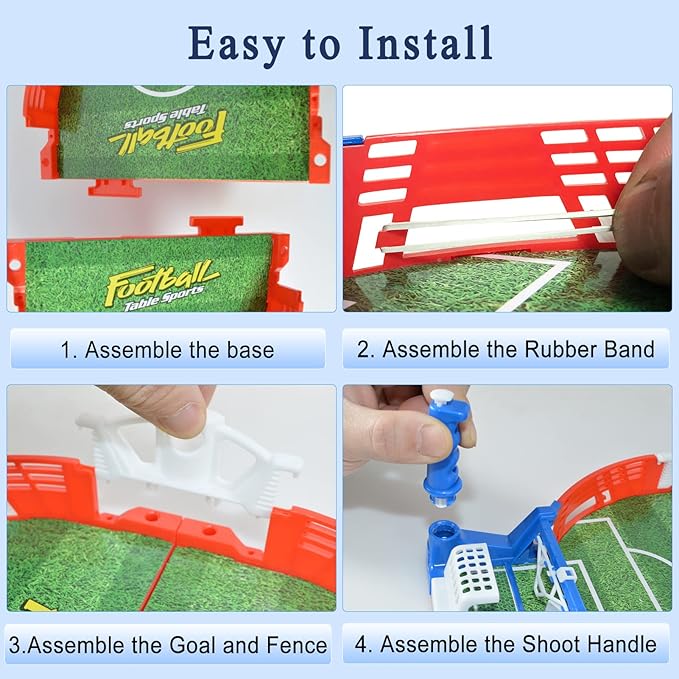 Easy to Install

Football
Table Sports

Football
Table Sports

1. Assemble the base

2. Assemble the Rubber Band

3.Assemble the Goal and Fence

4. Assemble the Shoot Handle