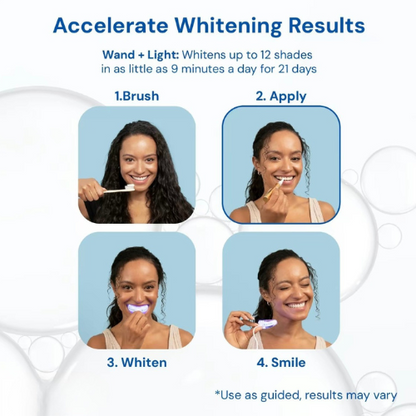 Accelerate Whitening Results

Wand + Light: Whitens up to 12 shades in as little as 9 minutes a day for 21 days

1.Brush

2. Apply

3. Whiten

4. Smile

*Use as guided, results may vary