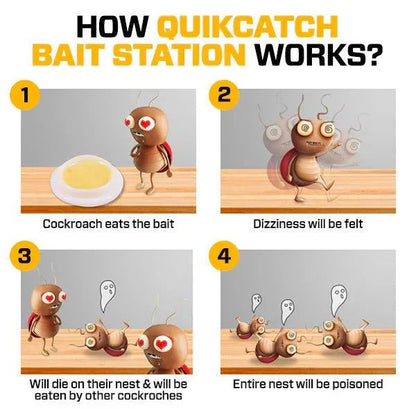 HOW QUIKCATCH BAIT STATION WORKS?

1

Cockroach eats the bait

2

Dizziness will be felt

3

Will die on their nest & will be eaten by other cockroches

4

Entire nest will be poisoned