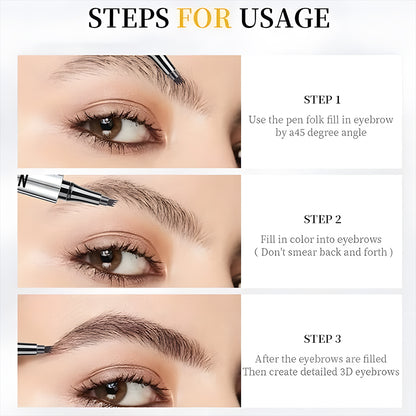 STEPS FOR USAGE

STEP 1
Use the pen folk fill in eyebrow by a45 degree angle

N

STEP 2
Fill in color into eyebrows
( Don't smear back and forth )

STEP 3
After the eyebrows are filled
Then create detailed 3D eyebrows