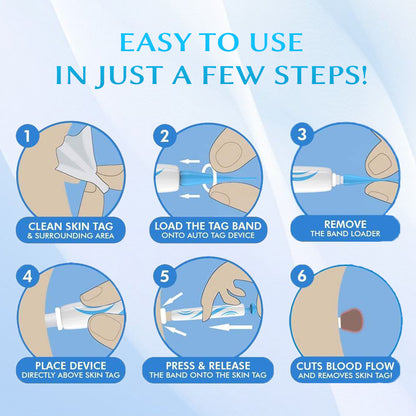 EASY TO USE
IN JUST A FEW STEPS!

1
CLEAN SKIN TAG
& SURROUNDING AREA

2
LOAD THE TAG BAND
ONTO AUTO TAG DEVICE

3
REMOVE
THE BAND LOADER

4
PLACE DEVICE
DIRECTLY ABOVE SKIN TAG

5
PRESS & RELEASE
THE BAND ONTO THE SKIN TAG

6
CUTS BLOOD FLOW
AND REMOVES SKIN TAG!