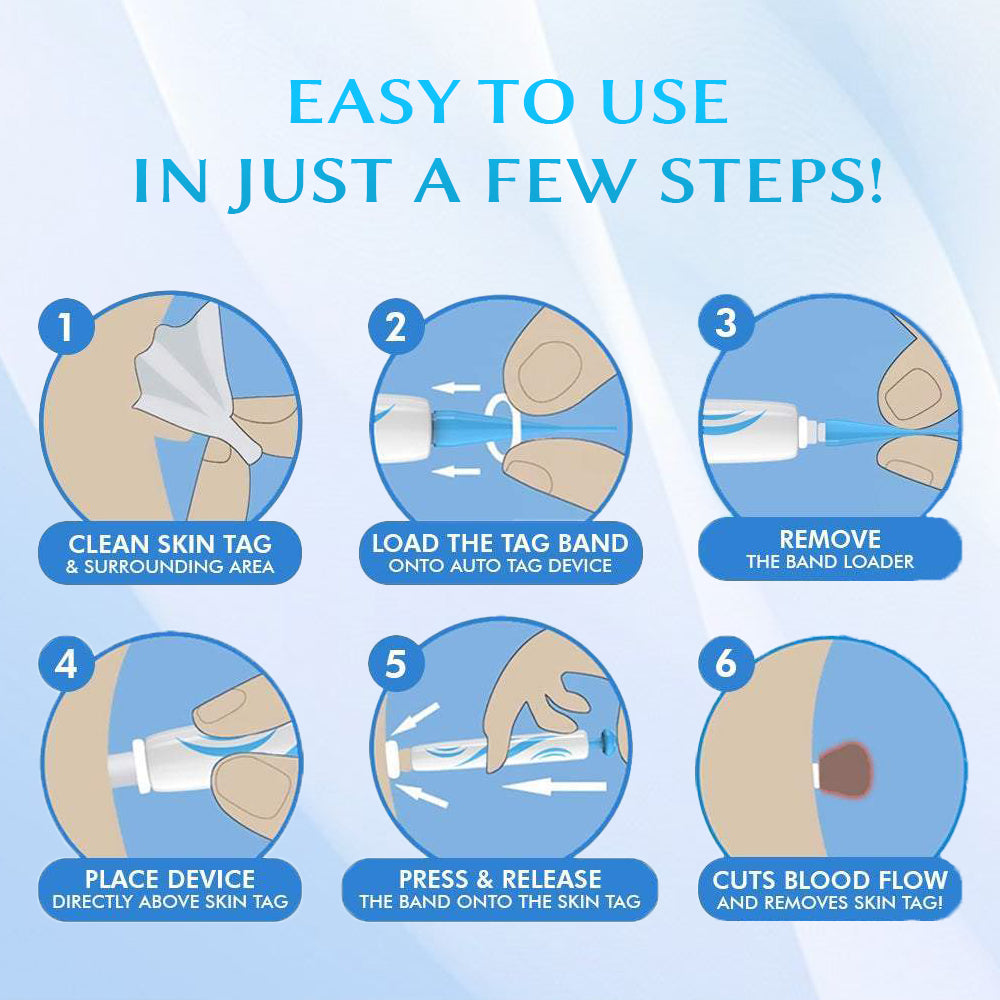 EASY TO USE
IN JUST A FEW STEPS!

1
CLEAN SKIN TAG
& SURROUNDING AREA

2
LOAD THE TAG BAND
ONTO AUTO TAG DEVICE

3
REMOVE
THE BAND LOADER

4
PLACE DEVICE
DIRECTLY ABOVE SKIN TAG

5
PRESS & RELEASE
THE BAND ONTO THE SKIN TAG

6
CUTS BLOOD FLOW
AND REMOVES SKIN TAG!