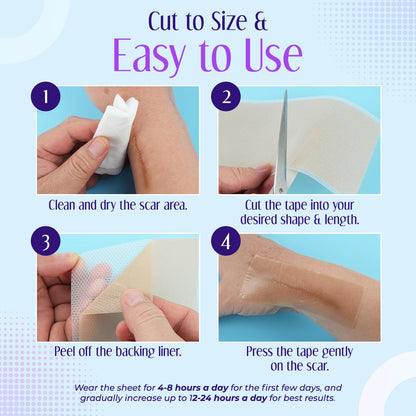 Cut to Size &
Easy to Use

1
Clean and dry the scar area.

2
Cut the tape into your desired shape & length.

3
Peel off the backing liner.

4
Press the tape gently on the scar.

Wear the sheet for 4-8 hours a day for the first few days, and gradually increase up to 12-24 hours a day for best results.