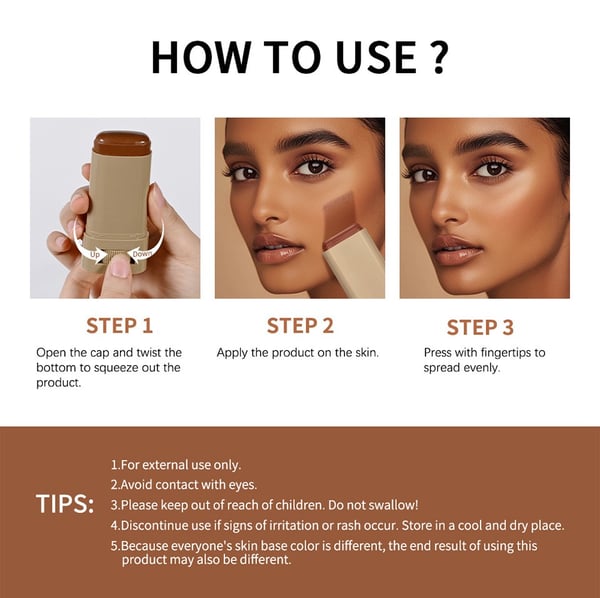 HOW TO USE ?

Up
Down

STEP 1
Open the cap and twist the bottom to squeeze out the product.

STEP 2
Apply the product on the skin.

STEP 3
Press with fingertips to spread evenly.

TIPS:
1.For external use only.
2.Avoid contact with eyes.
3.Please keep out of reach of children. Do not swallow!
4.Discontinue use if signs of irritation or rash occur. Store in a cool and dry place.
5.Because everyone's skin base color is different, the end result of using this product may also be different.