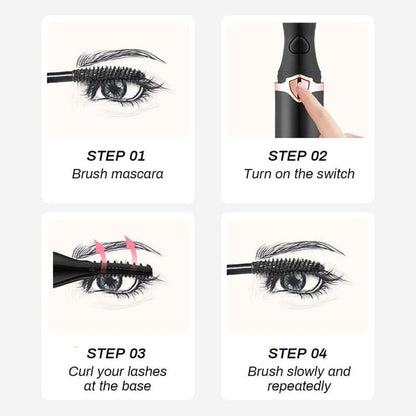 STEP 01
Brush mascara

STEP 02
Turn on the switch

STEP 03
Curl your lashes at the base

STEP 04
Brush slowly and repeatedly