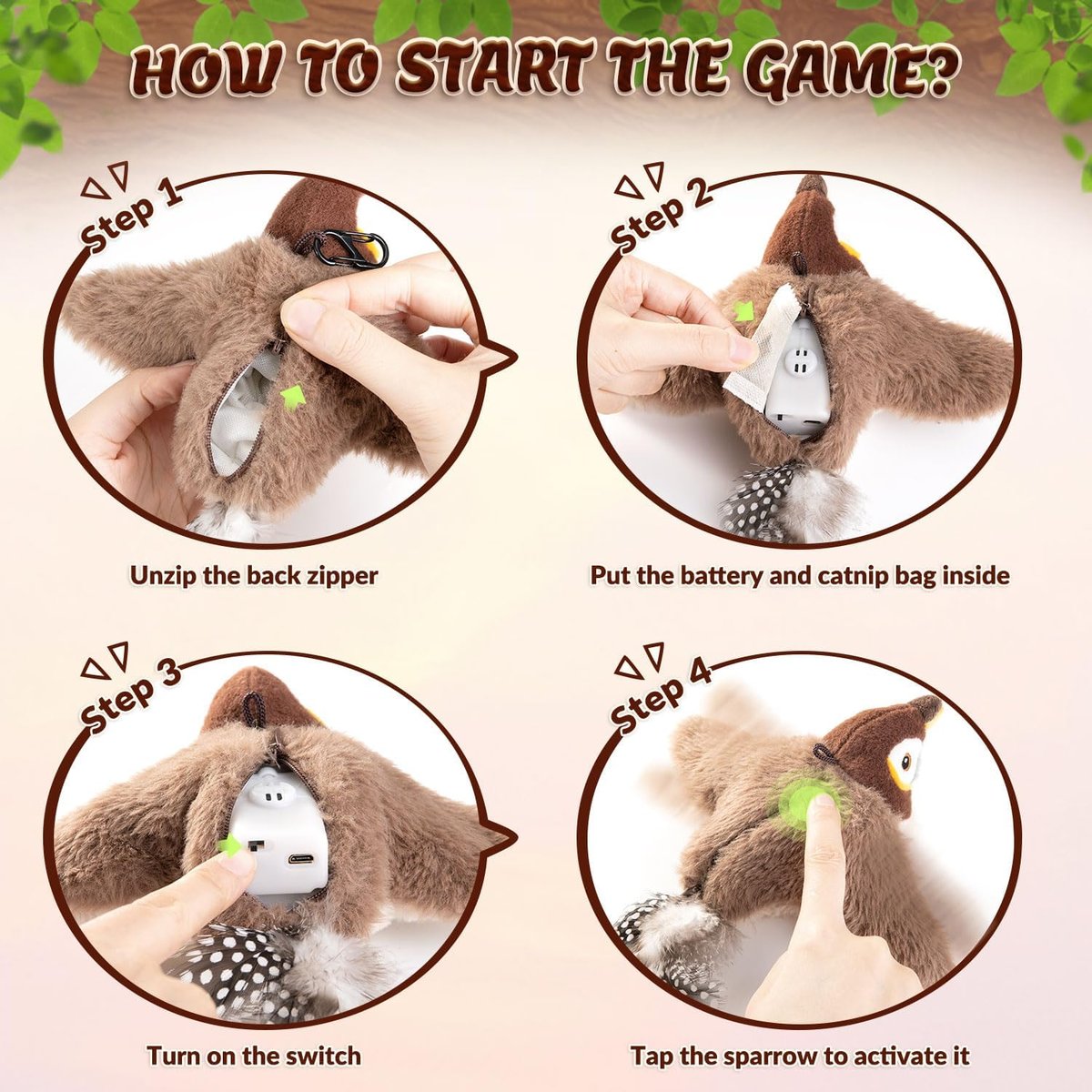 HOW TO START THE GAME?

Step 1

Unzip the back zipper

Step 2

Put the battery and catnip bag inside

Step 3

Turn on the switch

Step 4

Tap the sparrow to activate it