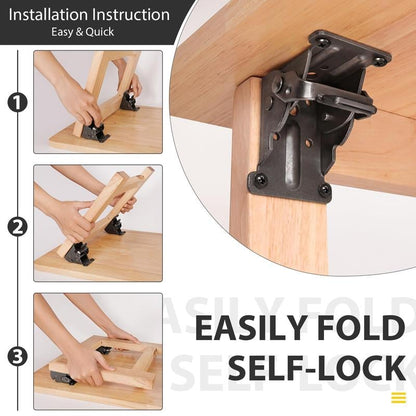 Installation Instruction
Easy & Quick

1

2

3

EASILY FOLD
SELF-LOCK