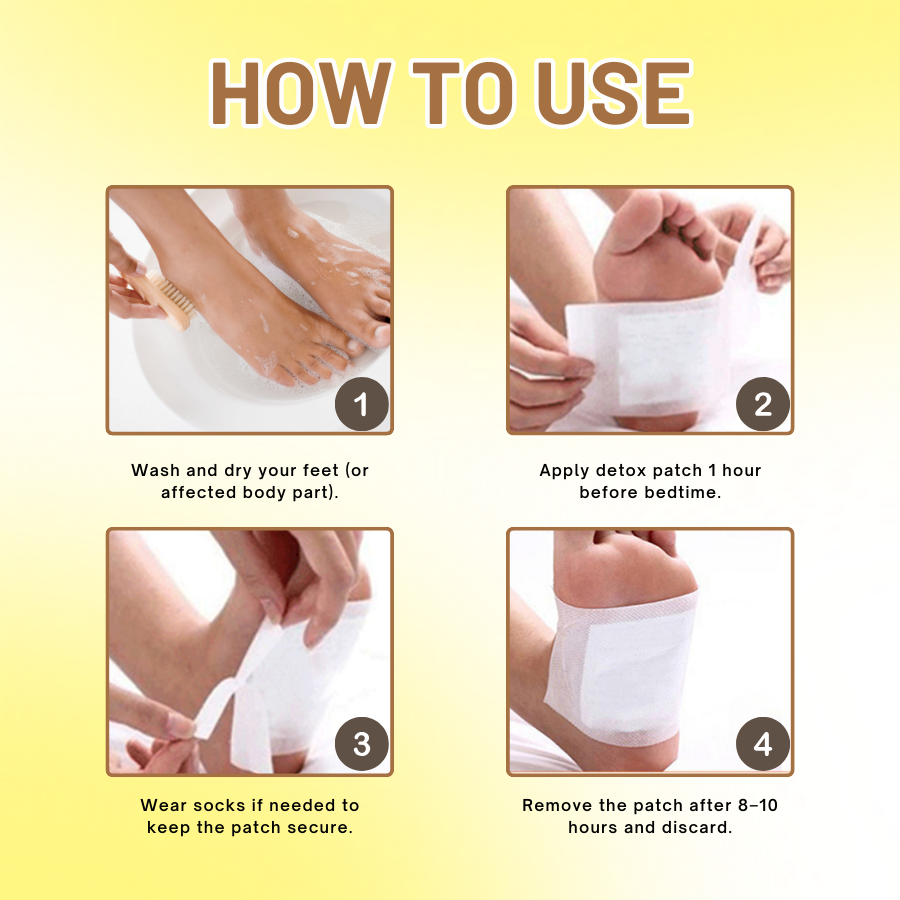 HOW TO USE

1

Wash and dry your feet (or affected body part).

2

Apply detox patch 1 hour before bedtime.

3

Wear socks if needed to keep the patch secure.

4

Remove the patch after 8–10 hours and discard.