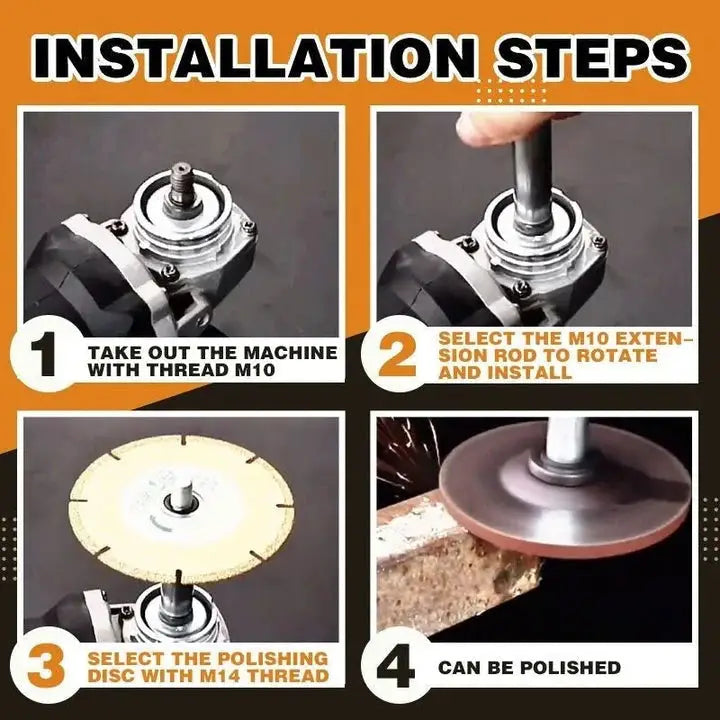 INSTALLATION STEPS

1 TAKE OUT THE MACHINE WITH THREAD M10

2 SELECT THE M10 EXTENSION ROD TO ROTATE AND INSTALL

3 SELECT THE POLISHING DISC WITH M14 THREAD

4 CAN BE POLISHED