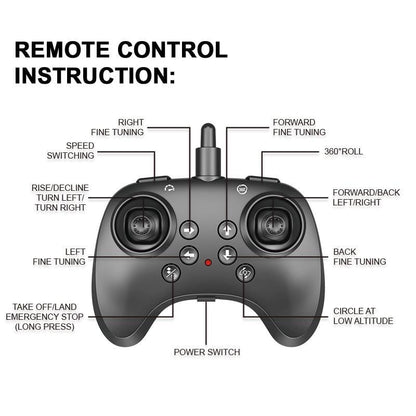 REMOTE CONTROL INSTRUCTION:

RIGHT
FINE TUNING

FORWARD
FINE TUNING

SPEED
SWITCHING

360°ROLL

RISE/DECLINE
TURN LEFT/
TURN RIGHT

FORWARD/BACK
LEFT/RIGHT

LEFT
FINE TUNING

BACK
FINE TUNING

TAKE OFF/LAND
EMERGENCY STOP
(LONG PRESS)

CIRCLE AT
LOW ALTITUDE

POWER SWITCH