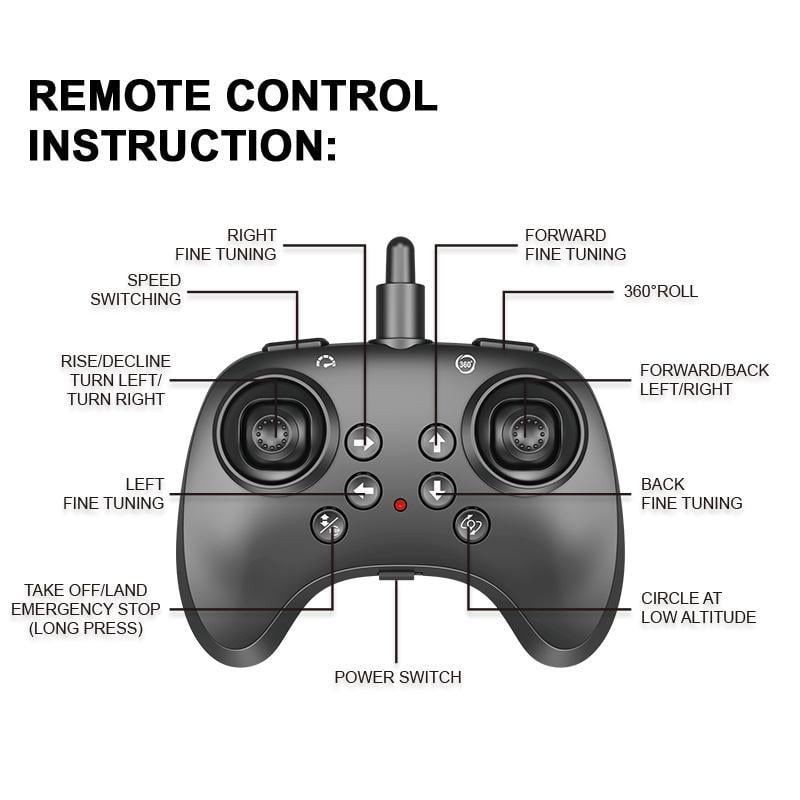 REMOTE CONTROL INSTRUCTION:

RIGHT
FINE TUNING

FORWARD
FINE TUNING

SPEED
SWITCHING

360°ROLL

360°

RISE/DECLINE
TURN LEFT/
TURN RIGHT

FORWARD/BACK
LEFT/RIGHT

LEFT
FINE TUNING

BACK
FINE TUNING

TAKE OFF/LAND
EMERGENCY STOP
(LONG PRESS)

CIRCLE AT
LOW ALTITUDE

POWER SWITCH