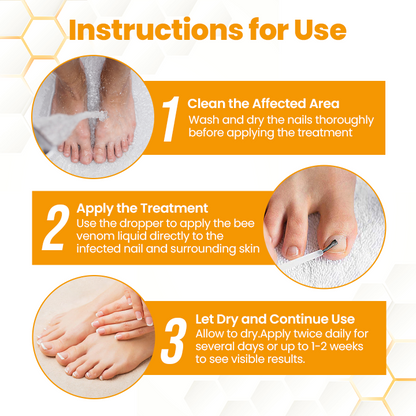 Instructions for Use

1 Clean the Affected Area
Wash and dry the nails thoroughly before applying the treatment

2 Apply the Treatment
Use the dropper to apply the bee venom liquid directly to the infected nail and surrounding skin

3 Let Dry and Continue Use
Allow to dry.Apply twice daily for several days or up to 1-2 weeks to see visible results.