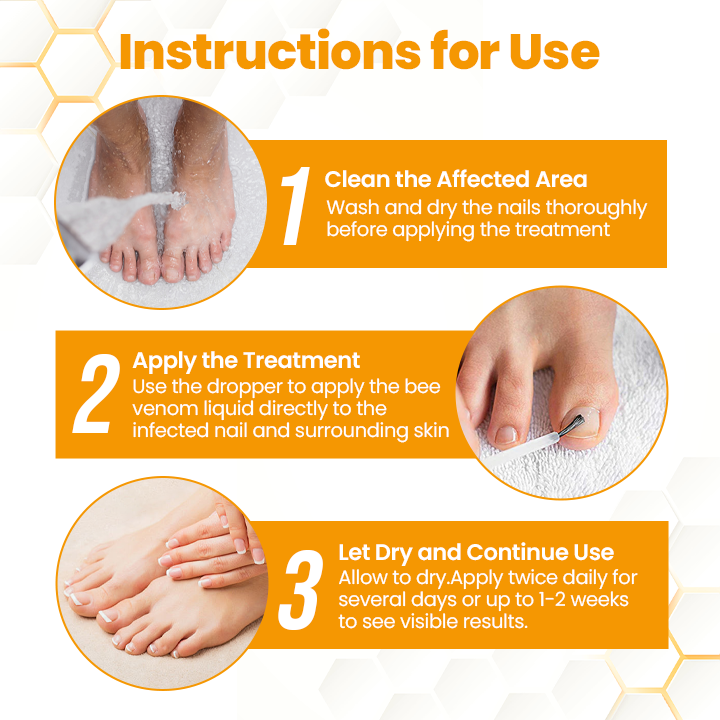 Instructions for Use

1
Clean the Affected Area
Wash and dry the nails thoroughly before applying the treatment

2
Apply the Treatment
Use the dropper to apply the bee venom liquid directly to the infected nail and surrounding skin

3
Let Dry and Continue Use
Allow to dry.Apply twice daily for several days or up to 1-2 weeks to see visible results.