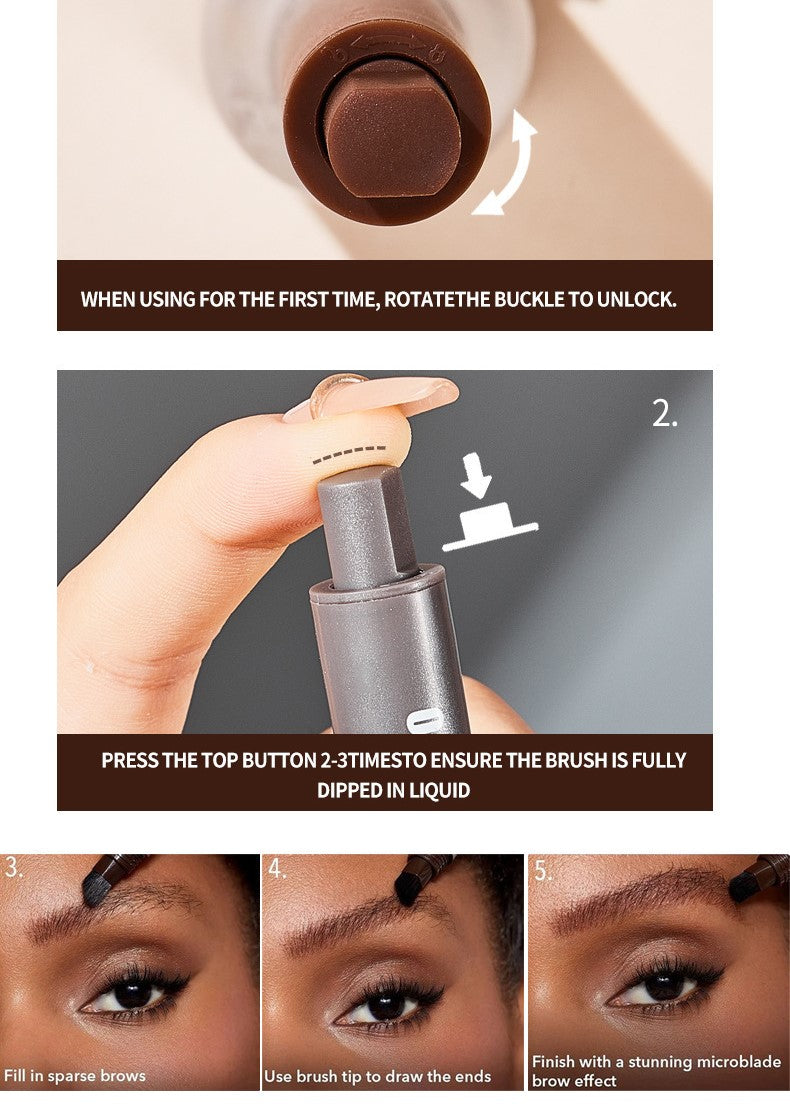 WHEN USING FOR THE FIRST TIME, ROTATETHE BUCKLE TO UNLOCK.

2.

PRESS THE TOP BUTTON 2-3TIMESTO ENSURE THE BRUSH IS FULLY DIPPED IN LIQUID

3.
Fill in sparse brows

4.
Use brush tip to draw the ends

5.
Finish with a stunning microblade brow effect