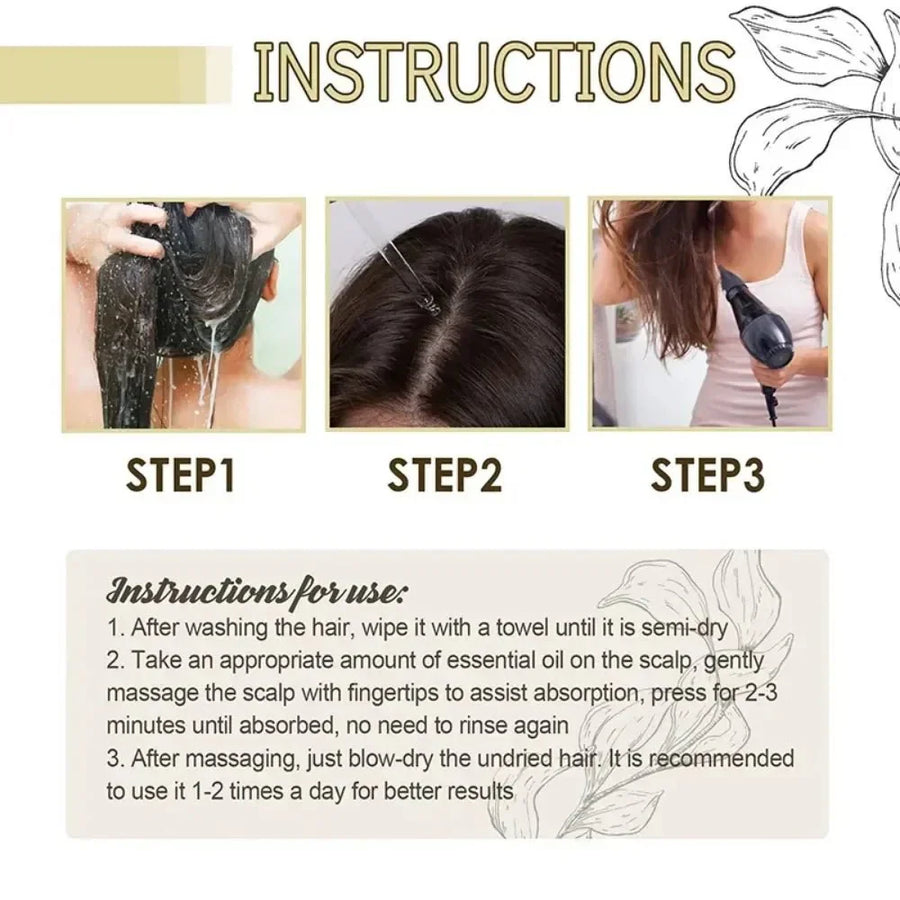 INSTRUCTIONS

STEP1

STEP2

STEP3

Instructions for use:
1. After washing the hair, wipe it with a towel until it is semi-dry
2. Take an appropriate amount of essential oil on the scalp, gently massage the scalp with fingertips to assist absorption, press for 2-3 minutes until absorbed, no need to rinse again
3. After massaging, just blow-dry the undried hair. It is recommended to use it 1-2 times a day for better results