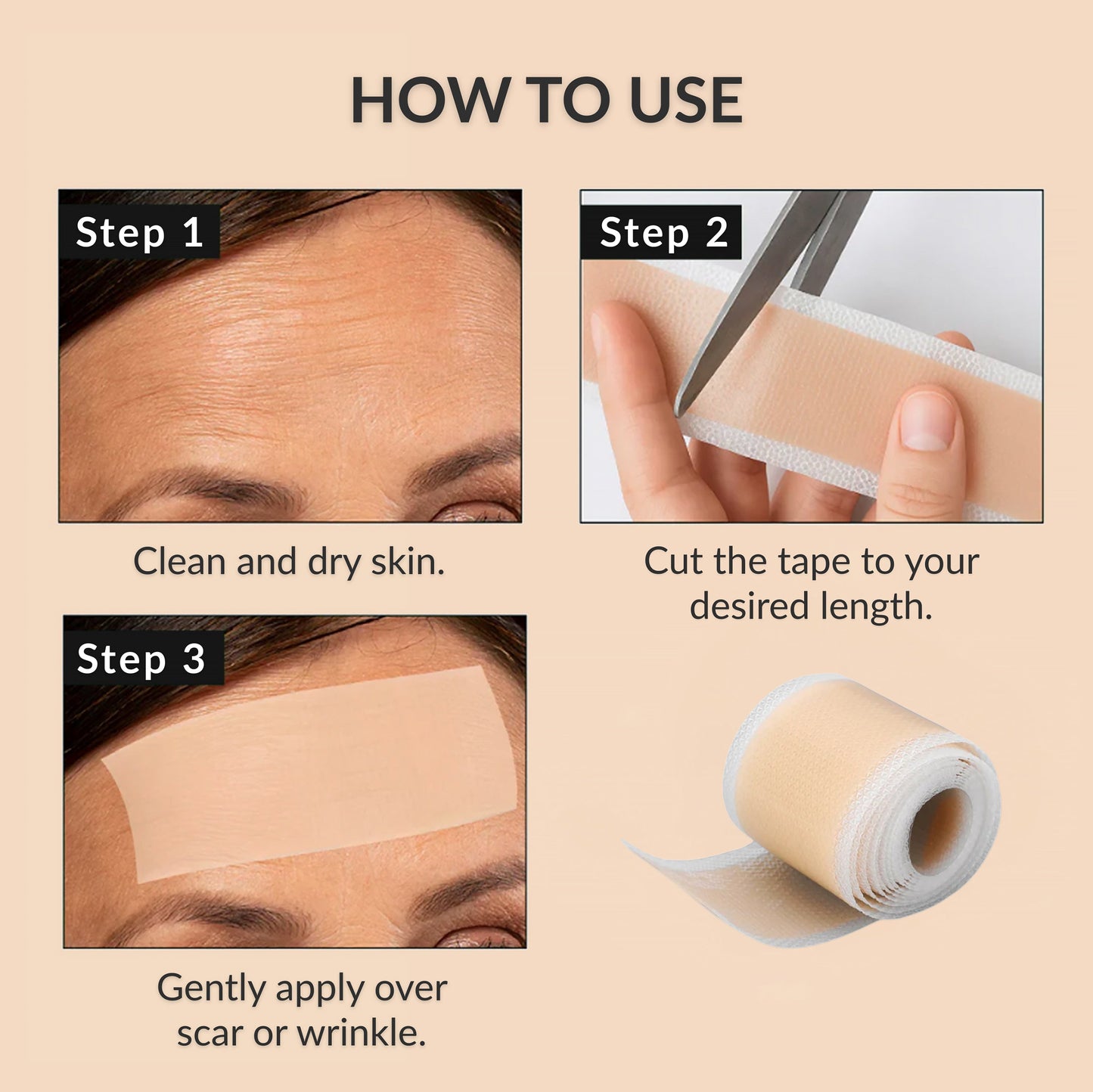 HOW TO USE

Step 1

Clean and dry skin.

Step 2

Cut the tape to your desired length.

Step 3

Gently apply over scar or wrinkle.